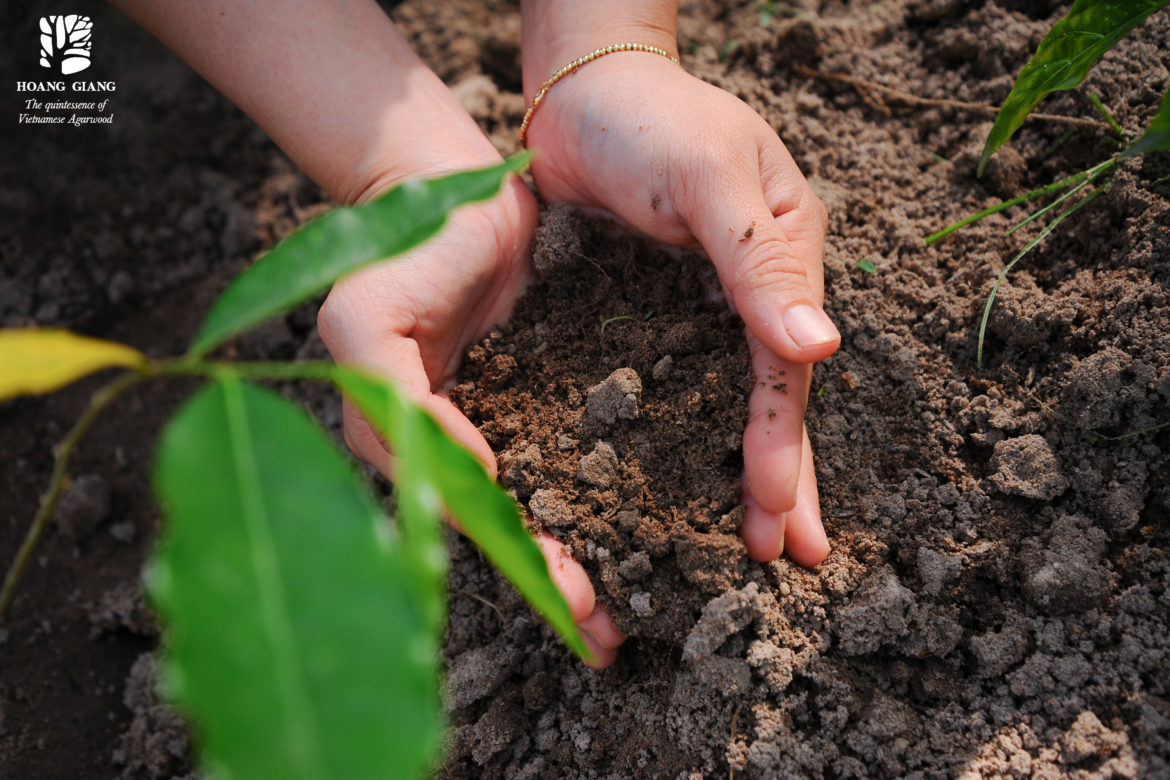 HOANG GIANG
The quintessence of Vietnamese Agarwood