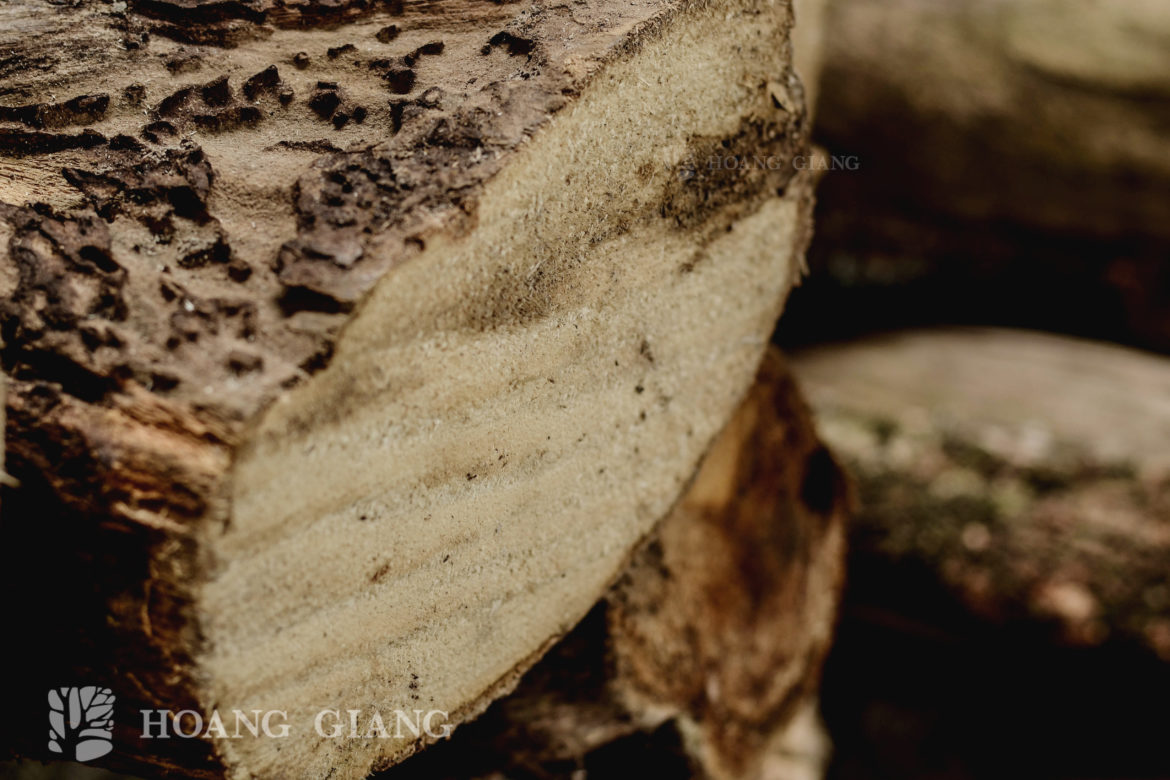 HOANG GIANG

HOANG GIANG