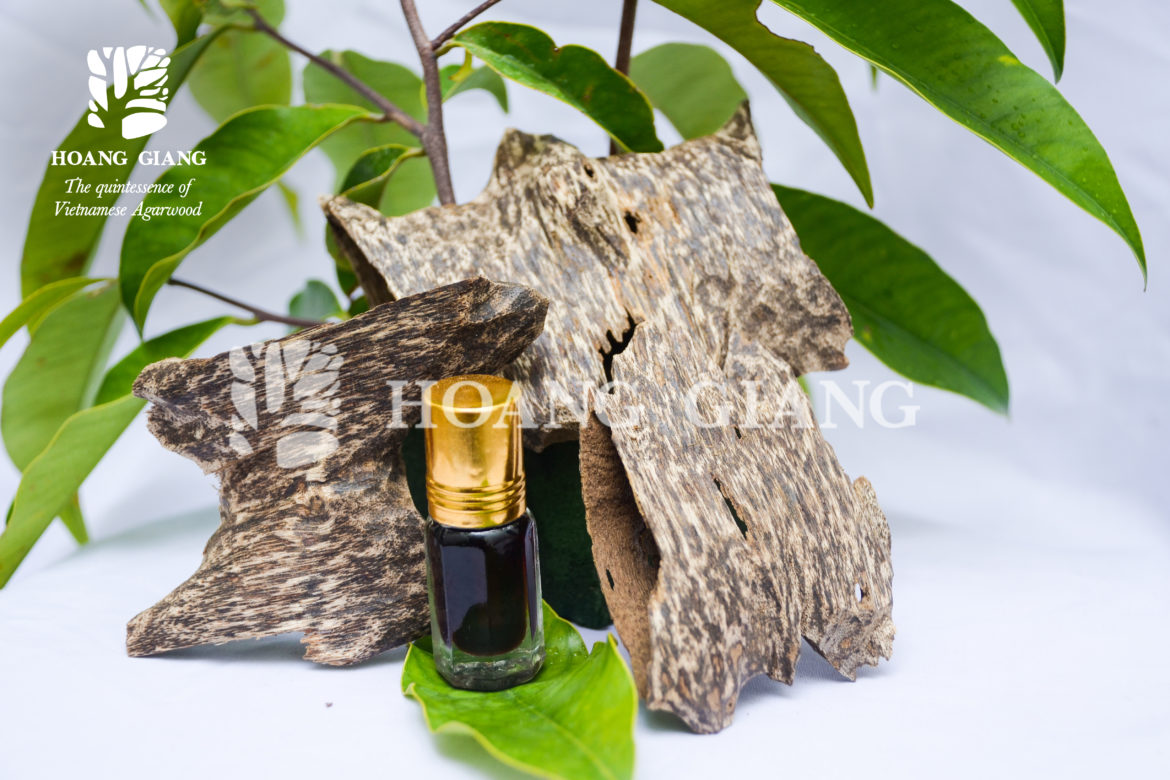 HOANG GIANG
The quintessence of Vietnamese Agarwood

HOANG GIANG