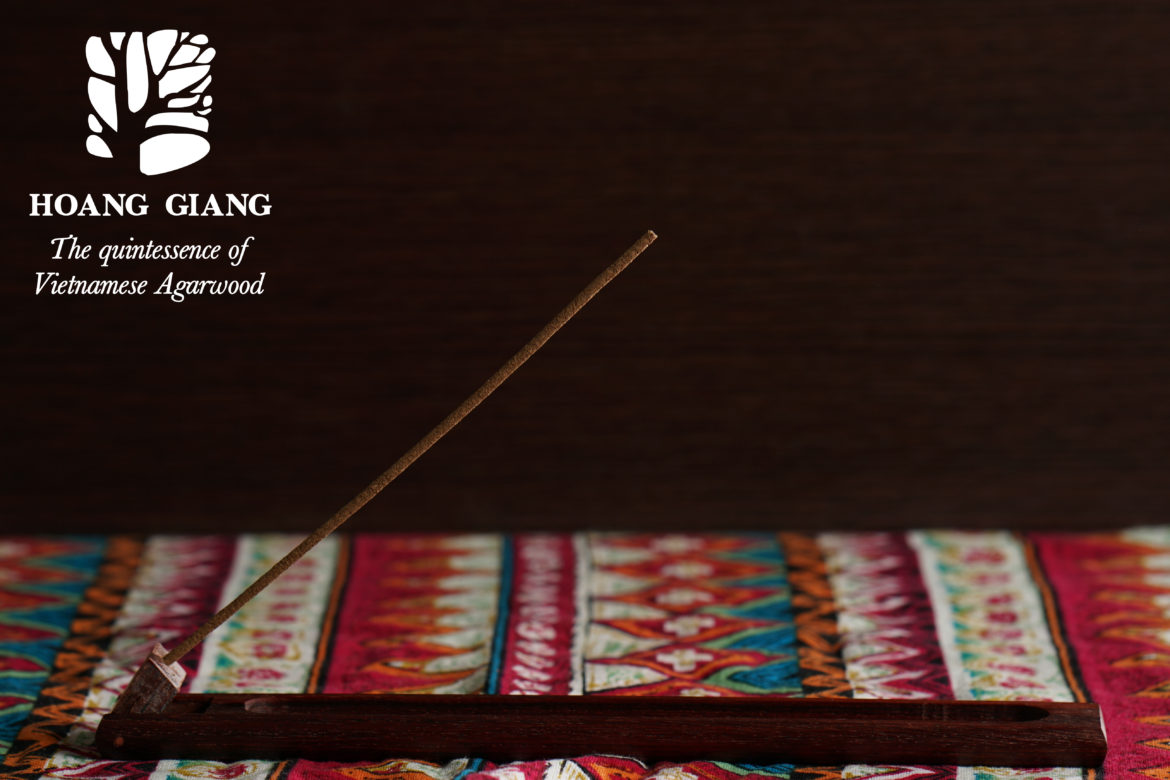 HOANG GIANG
The quintessence of Vietnamese Agarwood