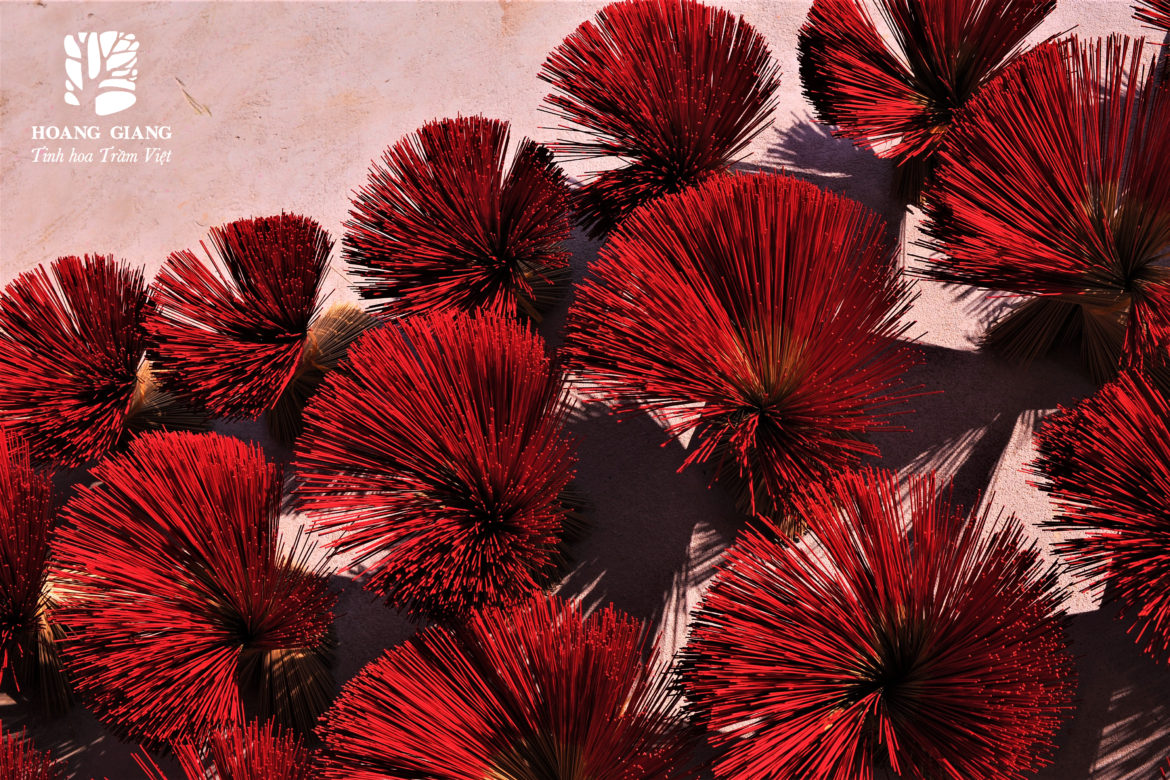 HOANG GIANG
Tinh hoa Trầm Việt